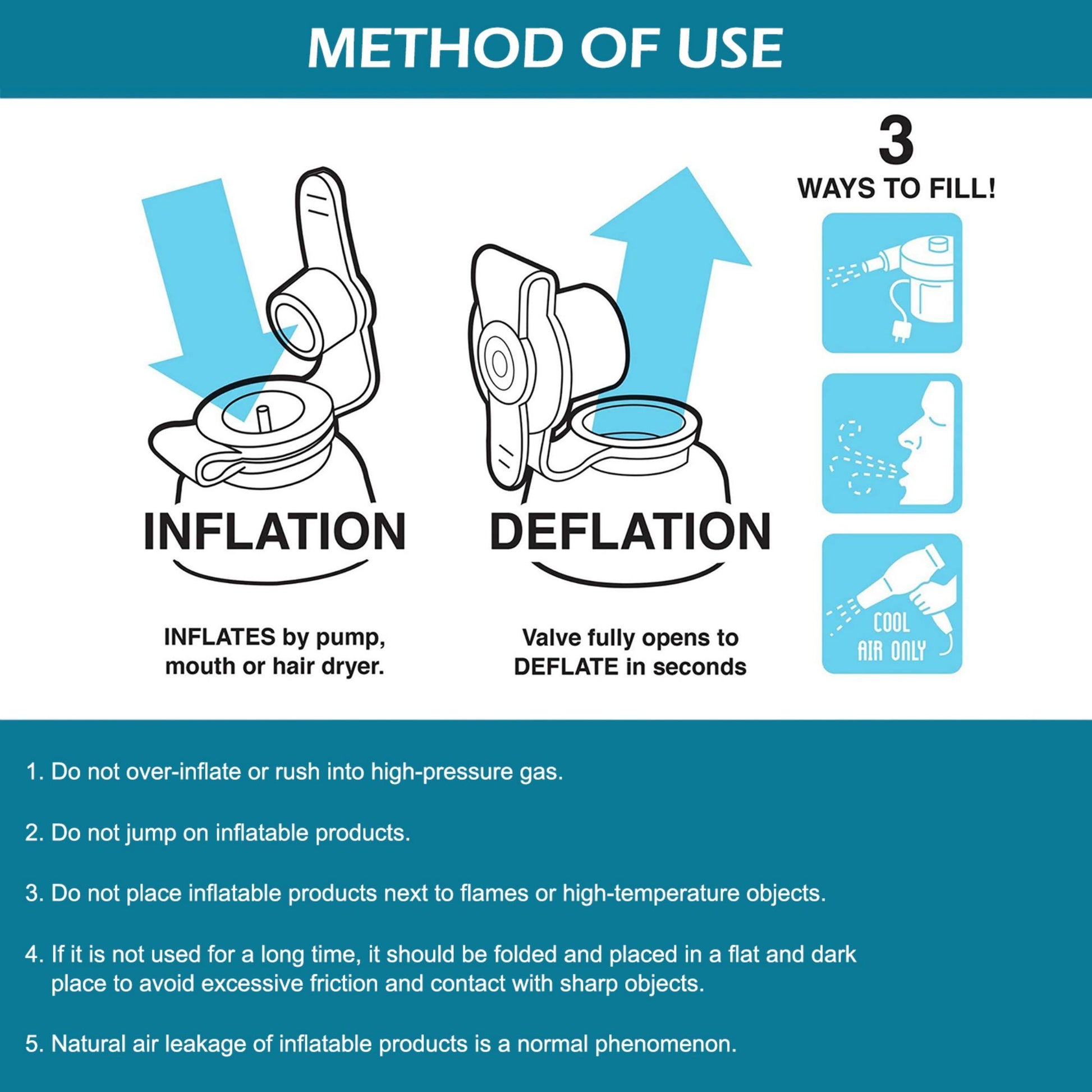 METHOD OF USE

INFLATION

INFLATES by pump, mouth or hair dryer.

DEFLATION

Valve fully opens to DEFLATE in seconds

3 WAYS TO FILL!

COOL AIR ONLY

1. Do not over-inflate or rush into high-pressure gas.

2. Do not jump on inflatable products.

3. Do not place inflatable products next to flames or high-temperature objects.

4. If it is not used for a long time, it should be folded and placed in a flat and dark place to avoid excessive friction and contact with sharp objects.

5. Natural air leakage of inflatable products is a normal phenomenon.