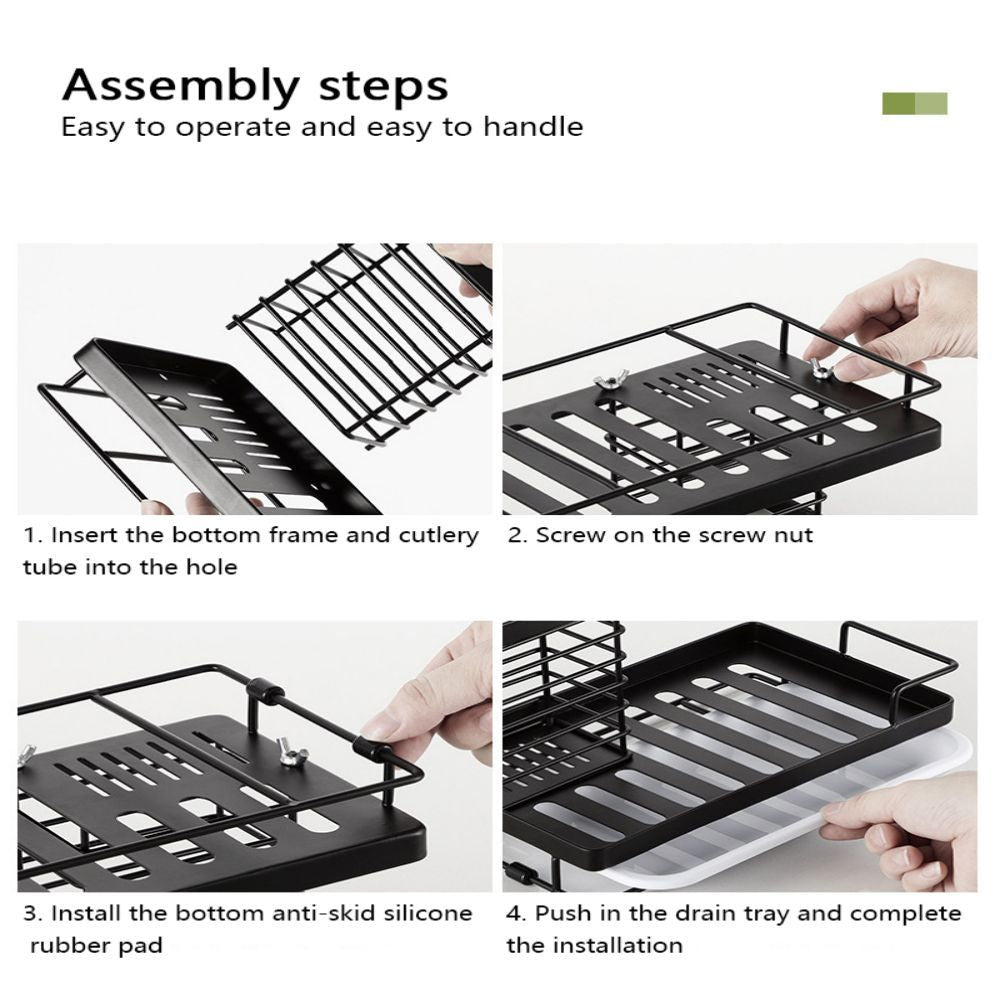 Assembly steps

Easy to operate and easy to handle

1. Insert the bottom frame and cutlery tube into the hole

2. Screw on the screw nut

3. Install the bottom anti-skid silicone rubber pad

4. Push in the drain tray and complete the installation