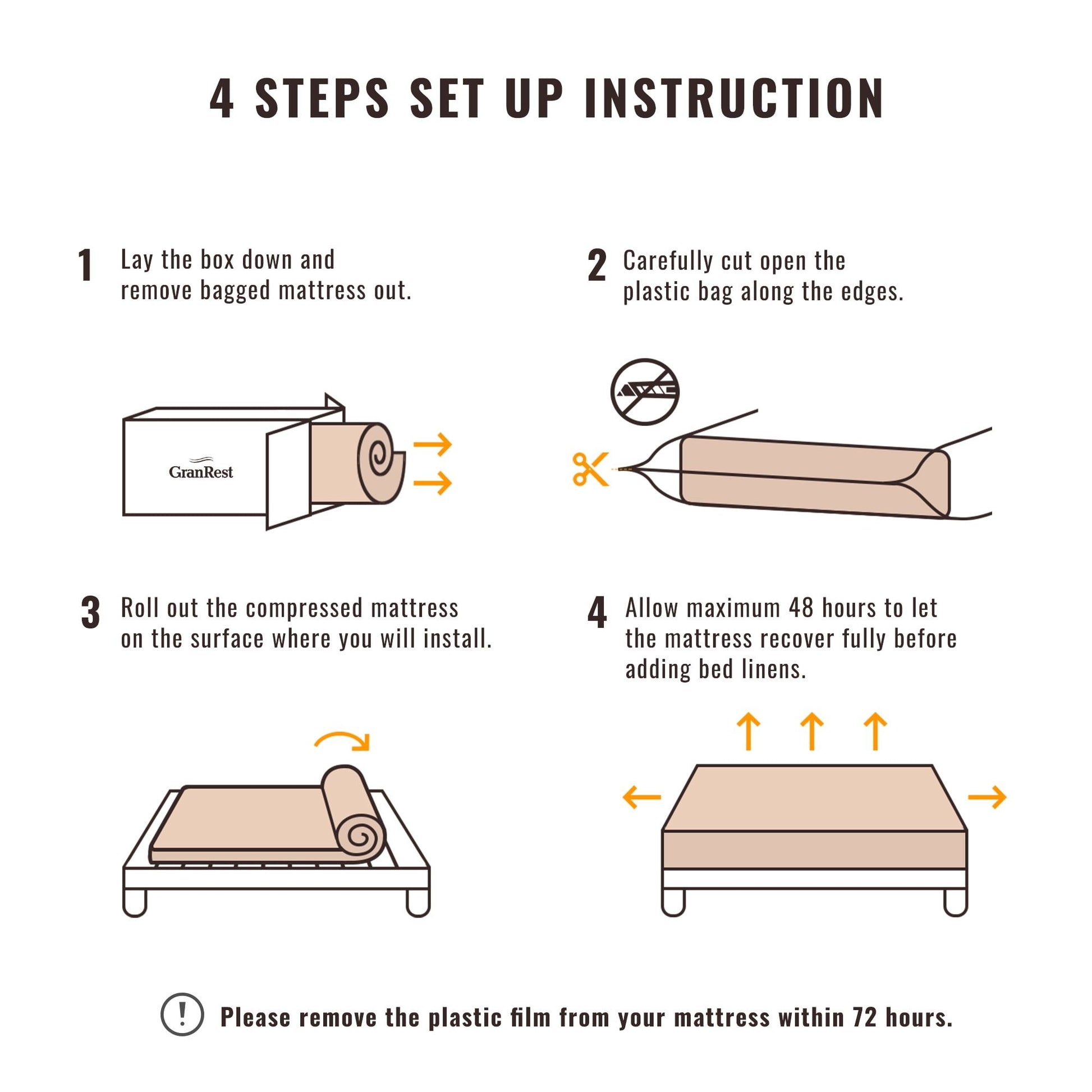 4 STEPS SET UP INSTRUCTION

1 Lay the box down and remove bagged mattress out.

GranRest

2 Carefully cut open the plastic bag along the edges.

3 Roll out the compressed mattress on the surface where you will install.

4 Allow maximum 48 hours to let the mattress recover fully before adding bed linens.

! Please remove the plastic film from your mattress within 72 hours.